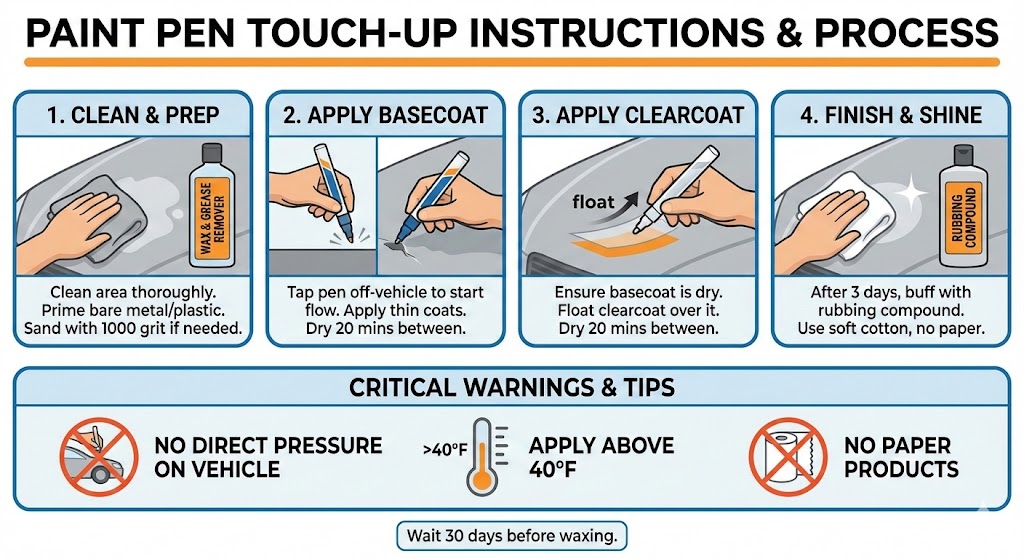 PAINT PEN TOUCH-UP INSTRUCTIONS & PROCESS

1. CLEAN & PREP

WAX & GREASE REMOVER

Clean area thoroughly. Prime bare metal/plastic. Sand with 1000 grit if needed.

2. APPLY BASECOAT

Tap pen off-vehicle to start flow. Apply thin coats. Dry 20 mins between.

3. APPLY CLEARCOAT

float

Ensure basecoat is dry. Float clearcoat over it. Dry 20 mins between.

4. FINISH & SHINE

RUBBING COMPOUND

After 3 days, buff with rubbing compound. Use soft cotton, no paper.

CRITICAL WARNINGS & TIPS

NO DIRECT PRESSURE ON VEHICLE

>40°F

APPLY ABOVE 40°F

NO PAPER PRODUCTS

Wait 30 days before waxing.