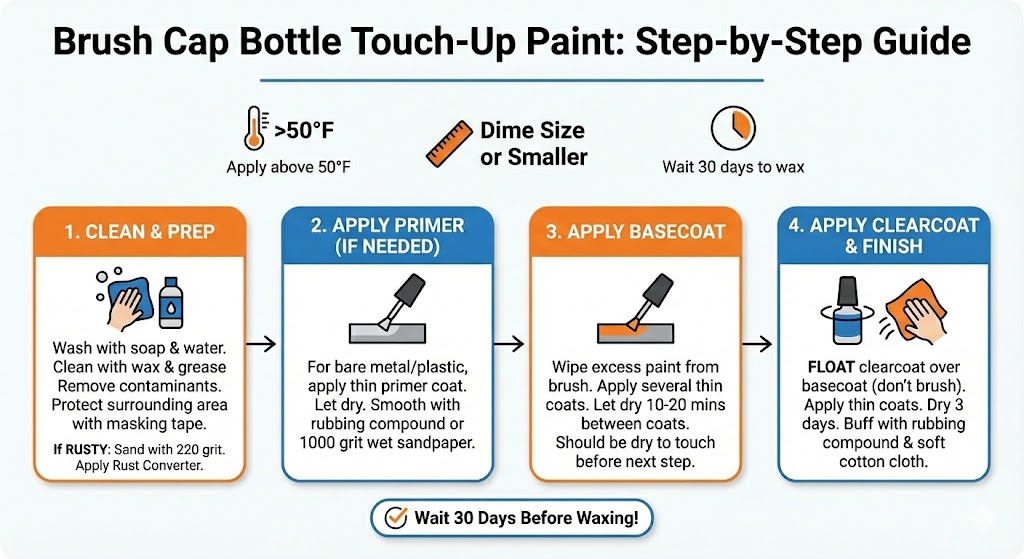 Brush Cap Bottle Touch-Up Paint: Step-by-Step Guide

>50°F
Apply above 50°F

Dime Size or Smaller

Wait 30 days to wax

1. CLEAN & PREP

Wash with soap & water. Clean with wax & grease Remove contaminants. Protect surrounding area with masking tape.

If RUSTY: Sand with 220 grit. Apply Rust Converter.

2. APPLY PRIMER (IF NEEDED)

For bare metal/plastic, apply thin primer coat. Let dry. Smooth with rubbing compound or 1000 grit wet sandpaper.

3. APPLY BASECOAT

Wipe excess paint from brush. Apply several thin coats. Let dry 10-20 mins between coats. Should be dry to touch before next step.

4. APPLY CLEARCOAT & FINISH

FLOAT clearcoat over basecoat (don't brush). Apply thin coats. Dry 3 days. Buff with rubbing compound & soft cotton cloth.

Wait 30 Days Before Waxing!